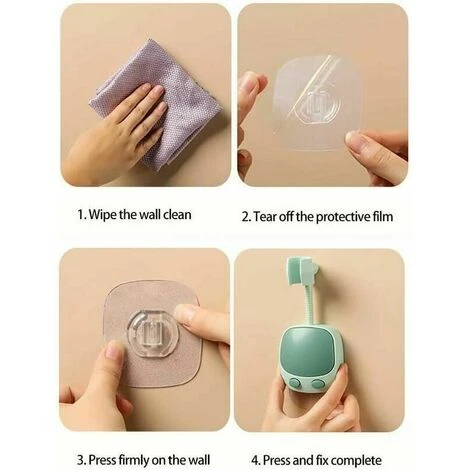 1. Wipe the wall clean

2. Tear off the protective film

3. Press firmly on the wall

4. Press and fix complete