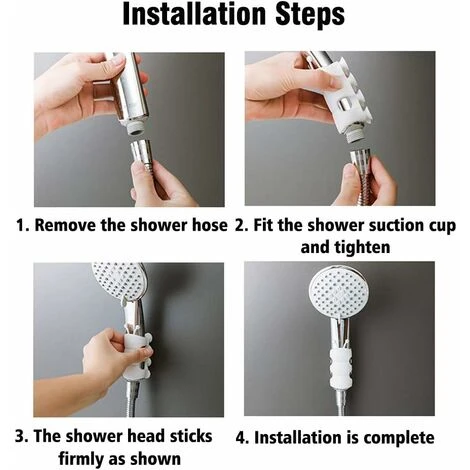 Installation Steps

1. Remove the shower hose

2. Fit the shower suction cup and tighten

3. The shower head sticks firmly as shown

4. Installation is complete