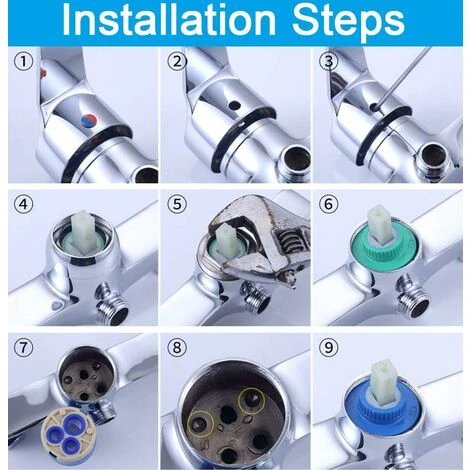 Installation Steps

①

②

③

④

⑤

⑥

⑦

⑧

⑨