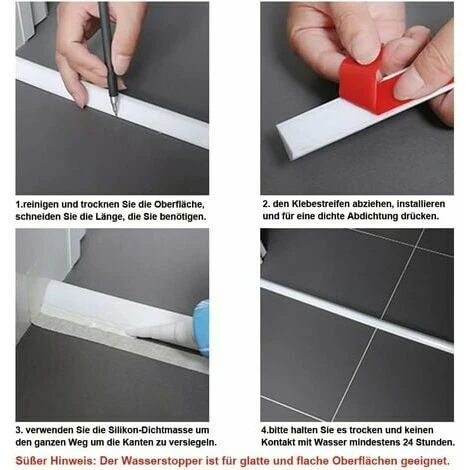 1.reinigen und trocknen Sie die Oberfläche, schneiden Sie die Länge, die Sie benötigen.

2. den Klebestreifen abziehen, installieren und für eine dichte Abdichtung drücken.

3. verwenden Sie die Silikon-Dichtmasse um den ganzen Weg um die Kanten zu versiegeln.

4.bitte halten Sie es trocken und keinen Kontakt mit Wasser mindestens 24 Stunden.

Süßer Hinweis: Der Wasserstopper ist für glatte und flache Oberflächen geeignet.