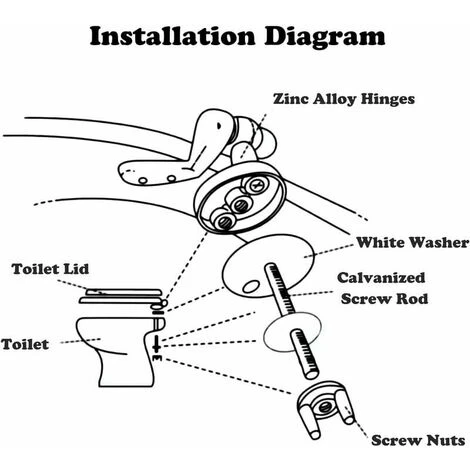 Installation Diagram

Zinc Alloy Hinges

White Washer

Toilet Lid

Calvanized
Screw Rod

Toilet

Screw Nuts