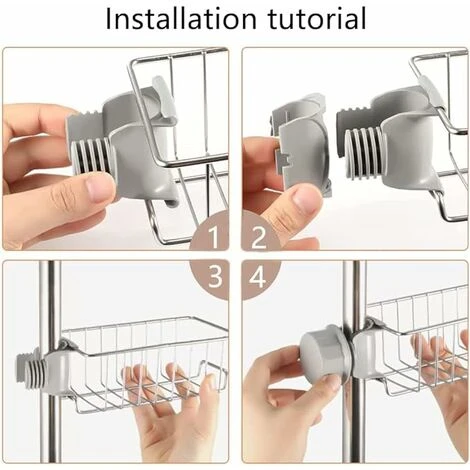 Installation tutorial

1

2

3

4