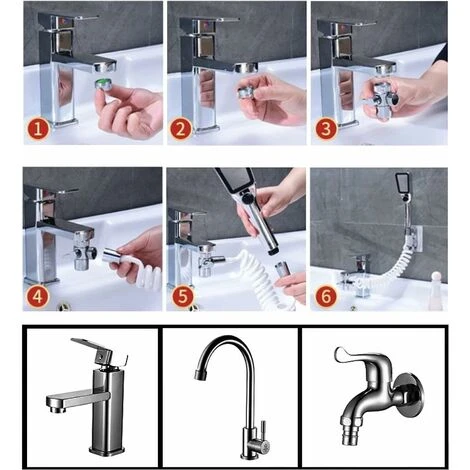 1
2
3
4
5
6