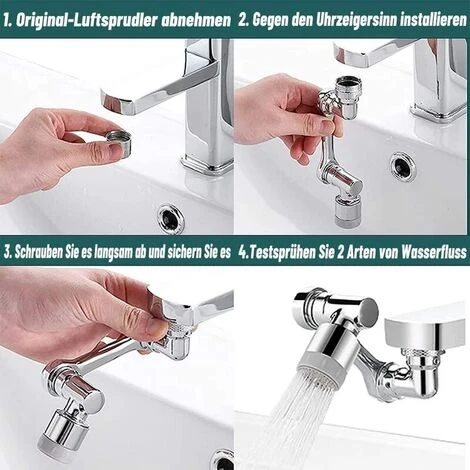 1. Original-Luftsprudler abnehmen

2. Gegen den Uhrzeigersinn installieren

3. Schrauben Sie es langsam ab und sichern Sie es

4.Testsprühen Sie 2 Arten von Wasserfluss