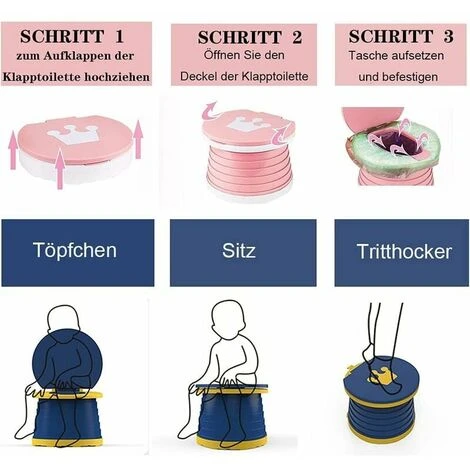 SCHRITT 1
zum Aufklappen der Klapptoilette hochziehen

SCHRITT 2
Öffnen Sie den Deckel der Klapptoilette

SCHRITT 3
Tasche aufsetzen und befestigen

Töpfchen

Sitz

Tritthocker