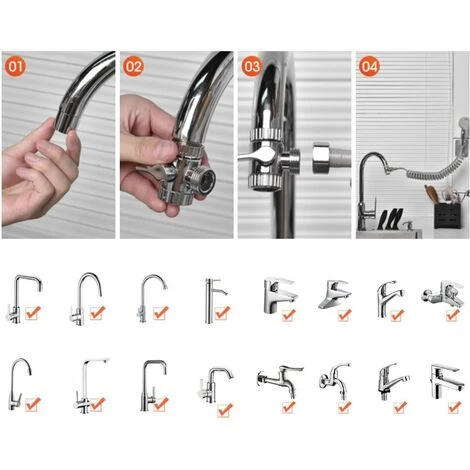 01

02

03

04