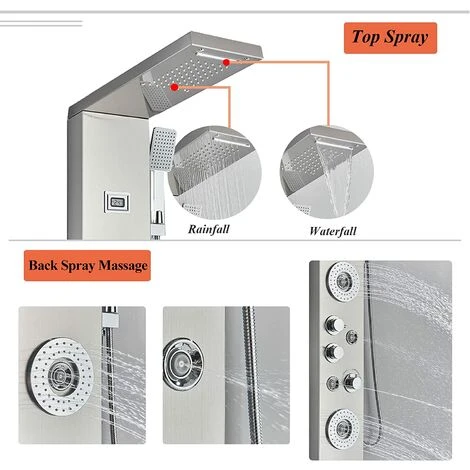 Top Spray

Rainfall

Waterfall

Back Spray Massage