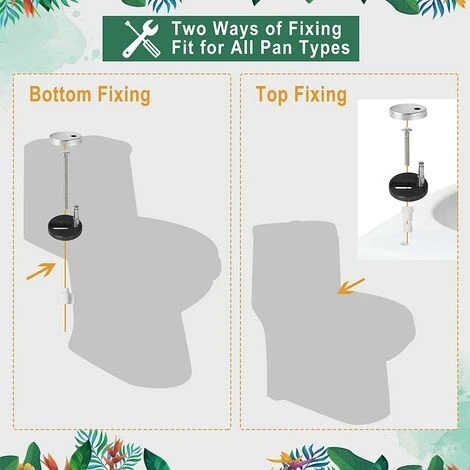 Two Ways of Fixing
Fit for All Pan Types

Bottom Fixing

Top Fixing