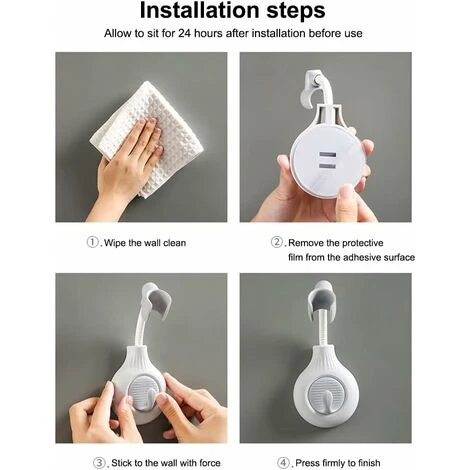 Installation steps

Allow to sit for 24 hours after installation before use

①. Wipe the wall clean

②. Remove the protective film from the adhesive surface

③. Stick to the wall with force

④. Press firmly to finish