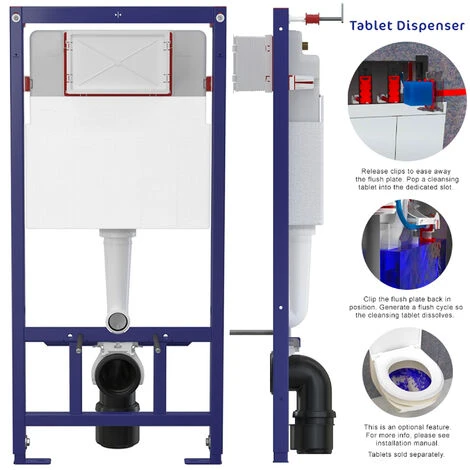 Tablet Dispenser

Release clips to ease away the flush plate. Pop a cleansing tablet into the dedicated slot.

Clip the flush plate back in position. Generate a flush cycle so the cleansing tablet dissolves.

This is an optional feature. For more info, please see installation manual.

Tablets sold separately.