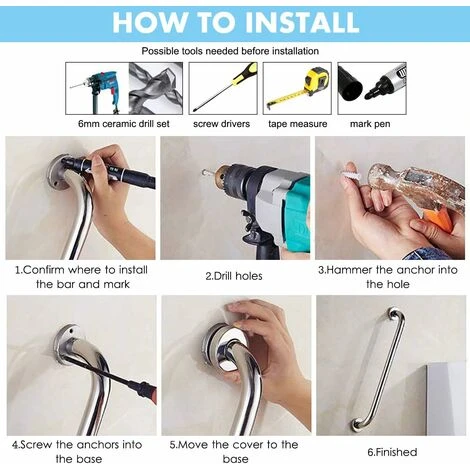 HOW TO INSTALL

Possible tools needed before installation

6mm ceramic drill set

screw drivers

tape measure

mark pen

1.Confirm where to install the bar and mark

2.Drill holes

3.Hammer the anchor into the hole

4.Screw the anchors into the base

5.Move the cover to the base

6.Finished