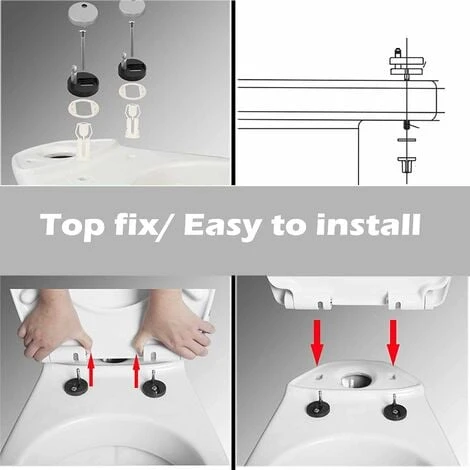 Top fix/ Easy to install