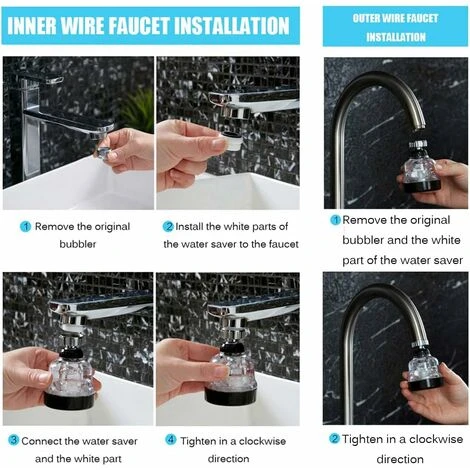 INNER WIRE FAUCET INSTALLATION

1 Remove the original bubbler

2 Install the white parts of the water saver to the faucet

3 Connect the water saver and the white part

4 Tighten in a clockwise direction

OUTER WIRE FAUCET INSTALLATION

1 Remove the original bubbler and the white part of the water saver

2 Tighten in a clockwise direction