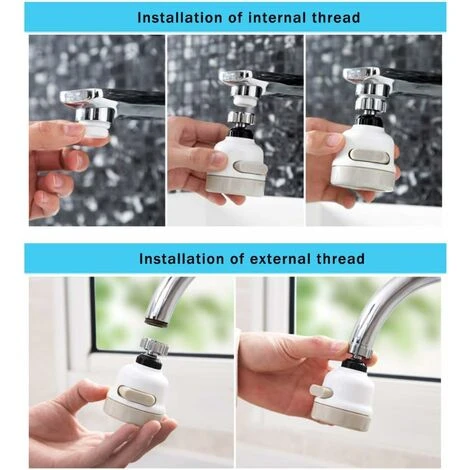 Installation of internal thread

Installation of external thread