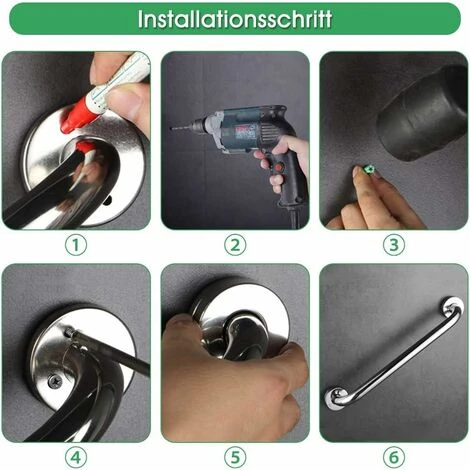 Installationsschritt

①

②

③

④

⑤

⑥