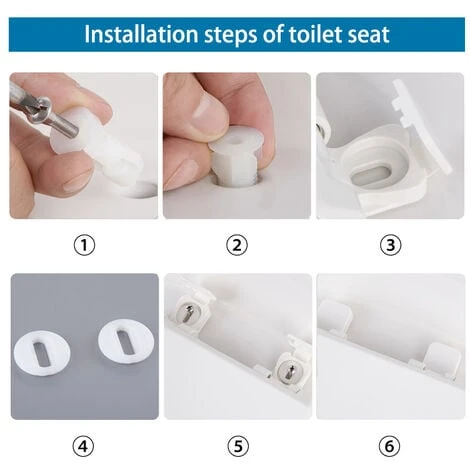 Installation steps of toilet seat

①

②

③

④

⑤

⑥