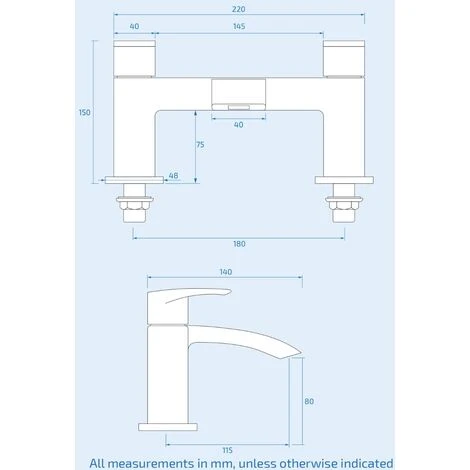 220
40
145
150
40
75
48
180
140
80
115
All measurements in mm, unless otherwise indicated