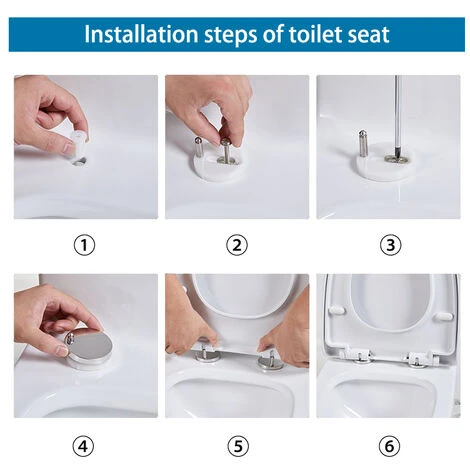 Installation steps of toilet seat

①

②

③

④

⑤

⑥