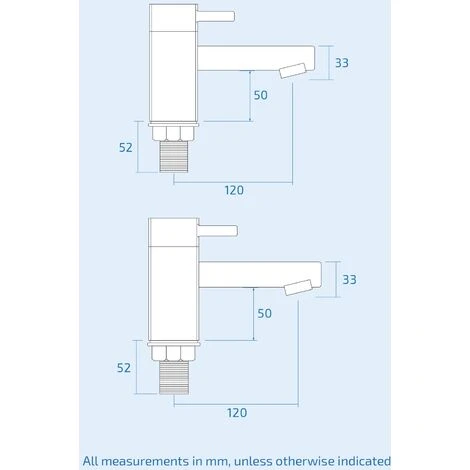 33

50

52

120

33

50

52

120

All measurements in mm, unless otherwise indicated