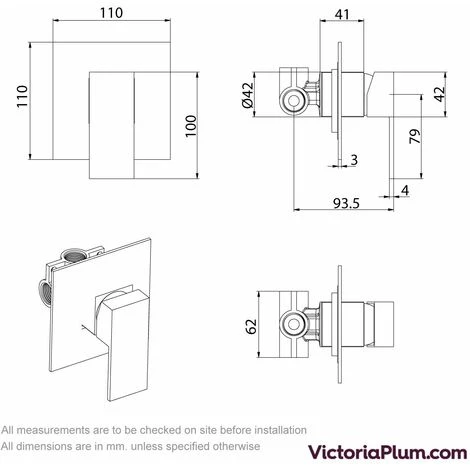 110

110

100

41

Ø42

42

79

3

4

93.5

62

All measurements are to be checked on site before installation
All dimensions are in mm. unless specified otherwise

VictoriaPlum.com