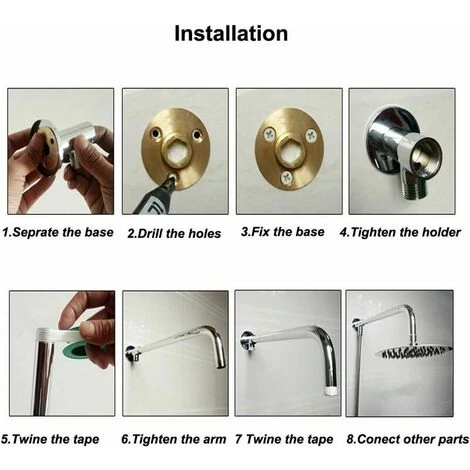 Installation

1.Seprate the base

2.Drill the holes

3.Fix the base

4.Tighten the holder

5.Twine the tape

6.Tighten the arm

7 Twine the tape

8.Conect other parts